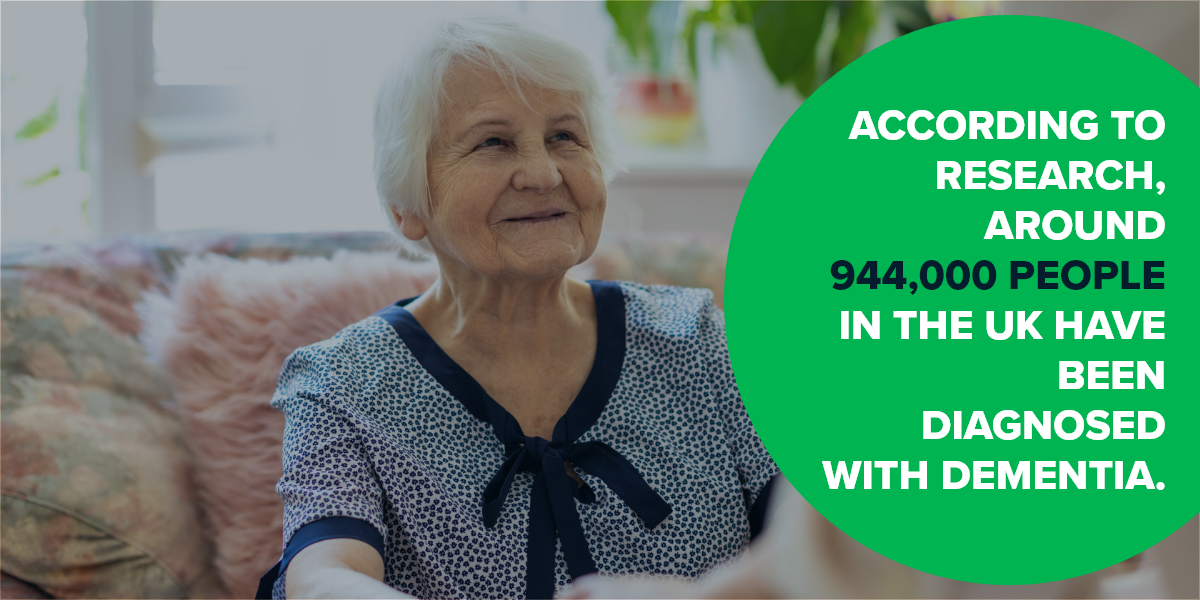 ACCORDING TO RESEARCH, AROUND 944,000 PEOPLE IN THE UK HAVE BEEN DIAGNOSED WITH DEMENTIA.